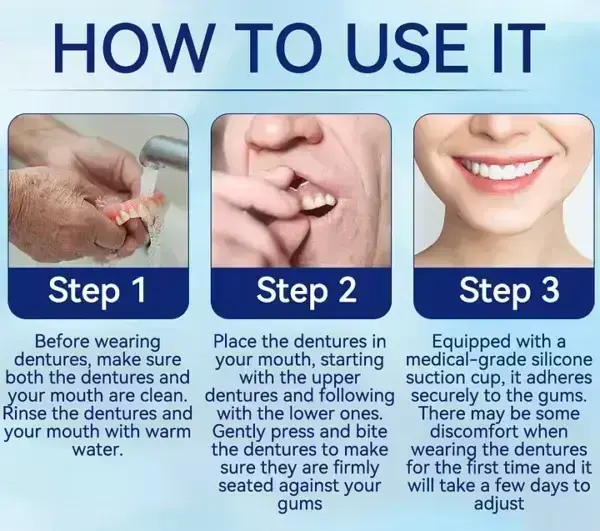 HOW TO USE IT

Step 1

Before wearing dentures, make sure both the dentures and your mouth are clean. Rinse the dentures and your mouth with warm water.

Step 2

Place the dentures in your mouth, starting with the upper dentures and following with the lower ones. Gently press and bite the dentures to make sure they are firmly seated against your gums

Step 3

Equipped with a medical-grade silicone suction cup, it adheres securely to the gums. There may be some discomfort when wearing the dentures for the first time and it will take a few days to adjust